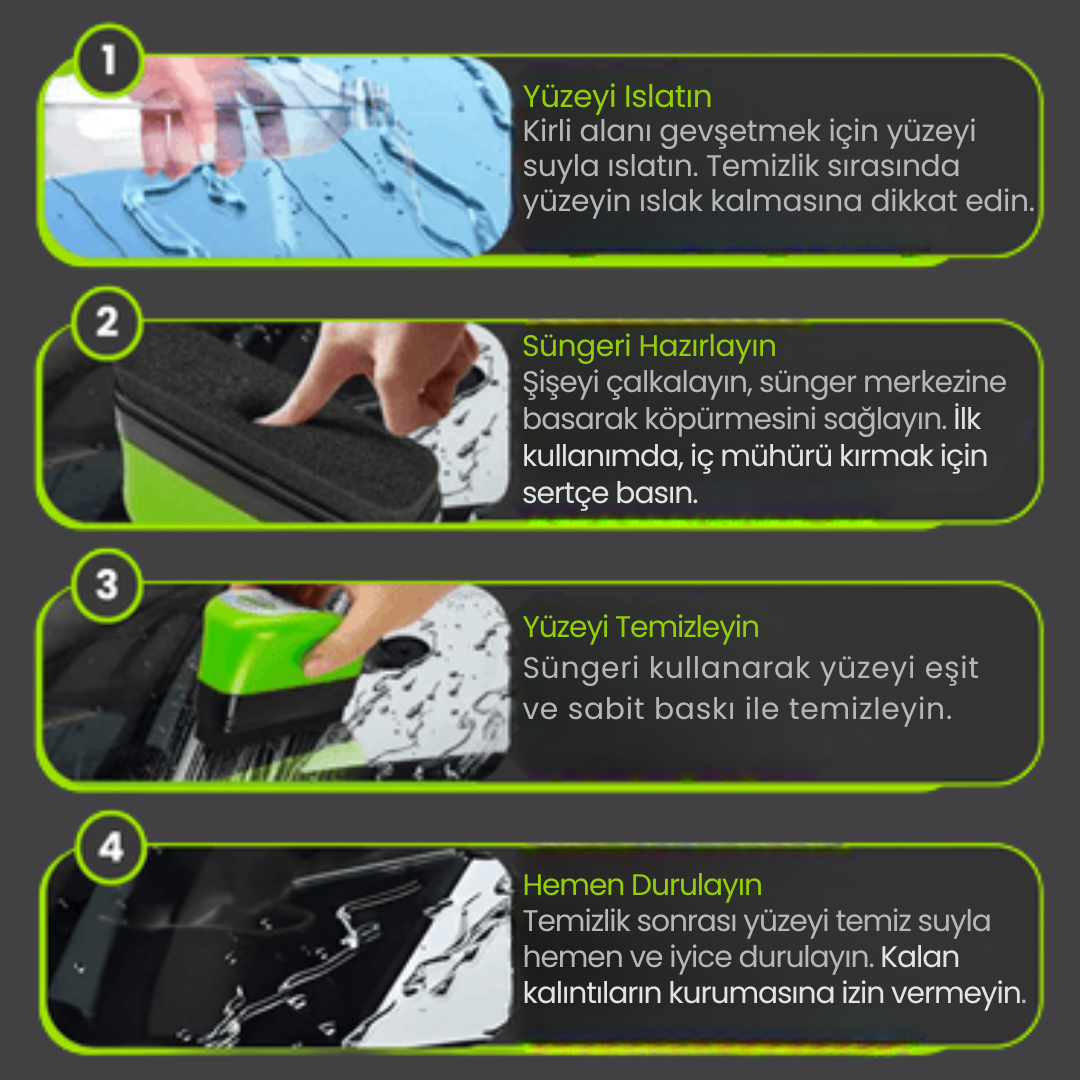 1

Yüzeyi Islatın
Kirli alanı gevşetmek için yüzeyi suyla ıslatın. Temizlik sırasında yüzeyin ıslak kalmasına dikkat edin.

2

Süngeri Hazırlayın
Şişeyi çalkalayın, sünger merkezine basarak köpürmesini sağlayın. İlk kullanımda, iç mühürü kırmak için sertçe basın.

3

Yüzeyi Temizleyin
Süngeri kullanarak yüzeyi eşit ve sabit baskı ile temizleyin.

4

Hemen Durulayın
Temizlik sonrası yüzeyi temiz suyla hemen ve iyice durulayın. Kalan kalıntıların kurumasına izin vermeyin.